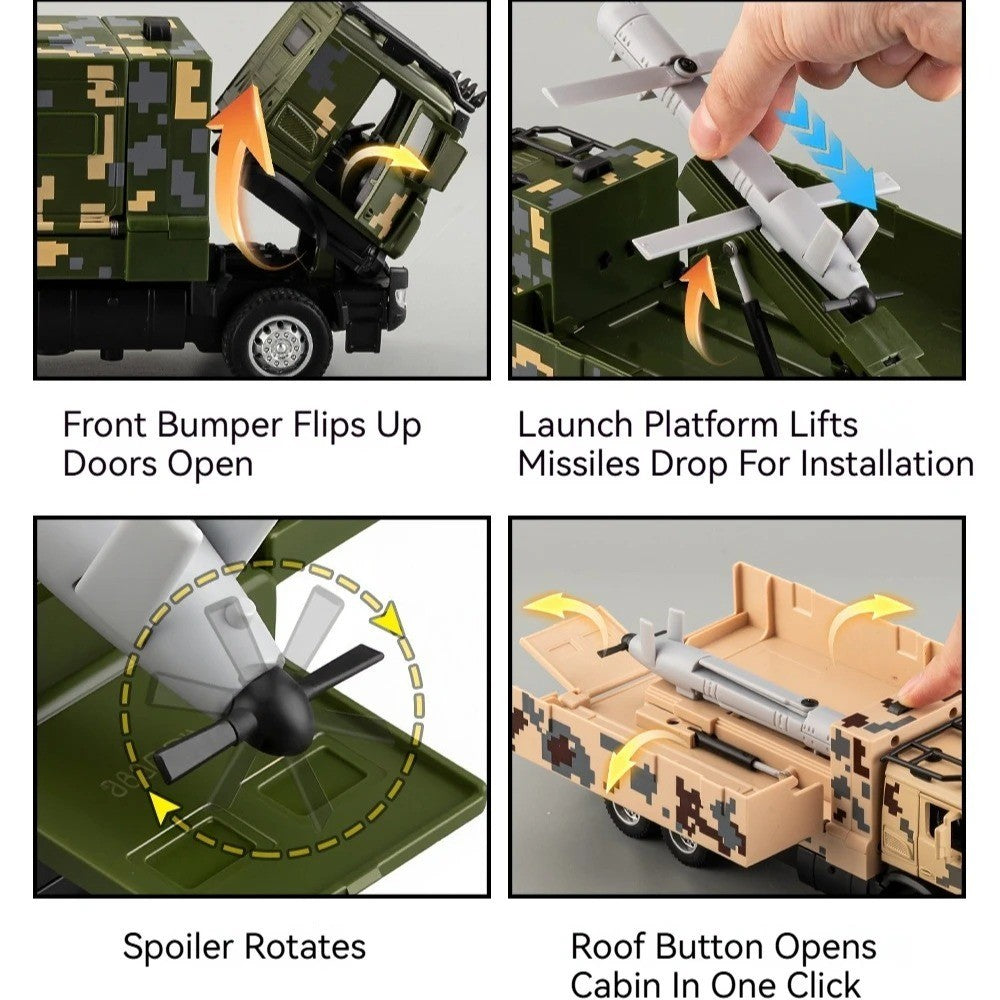 Front Bumper Flips Up
Doors Open

Launch Platform Lifts
Missiles Drop For Installation

Spoiler Rotates

Roof Button Opens
Cabin In One Click